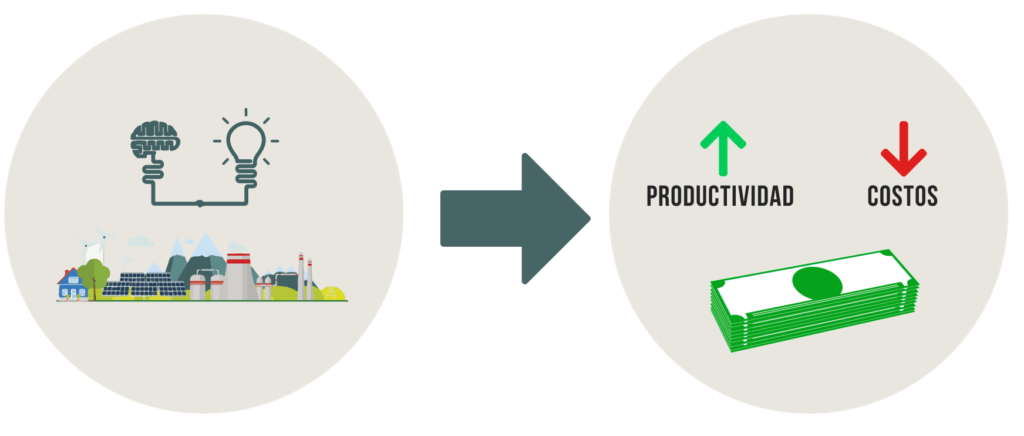 PRODUCTIVIDAD COSTOS