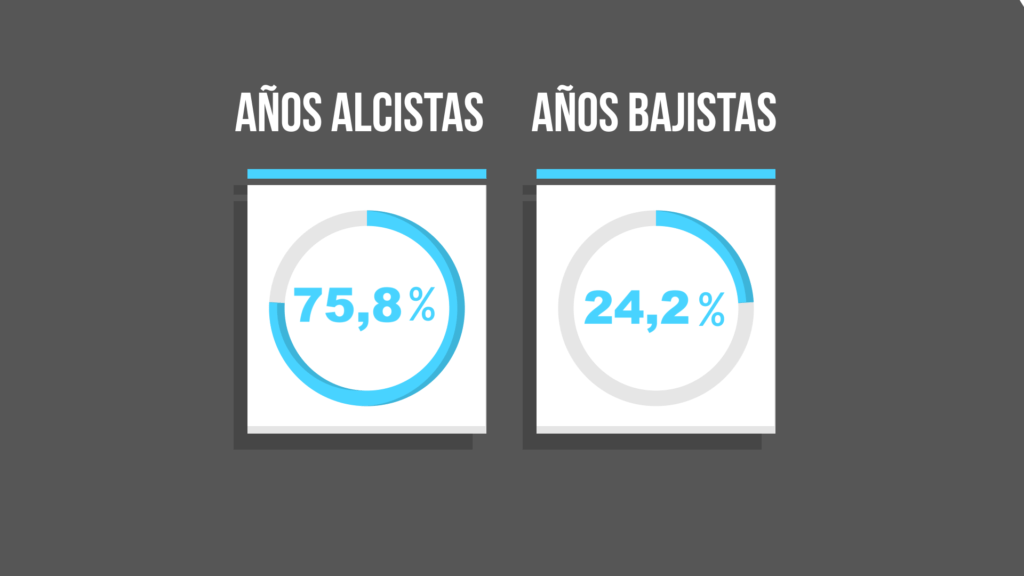 AÑOS ALCISTAS

75,8 %

AÑOS BAJISTAS

24,2 %