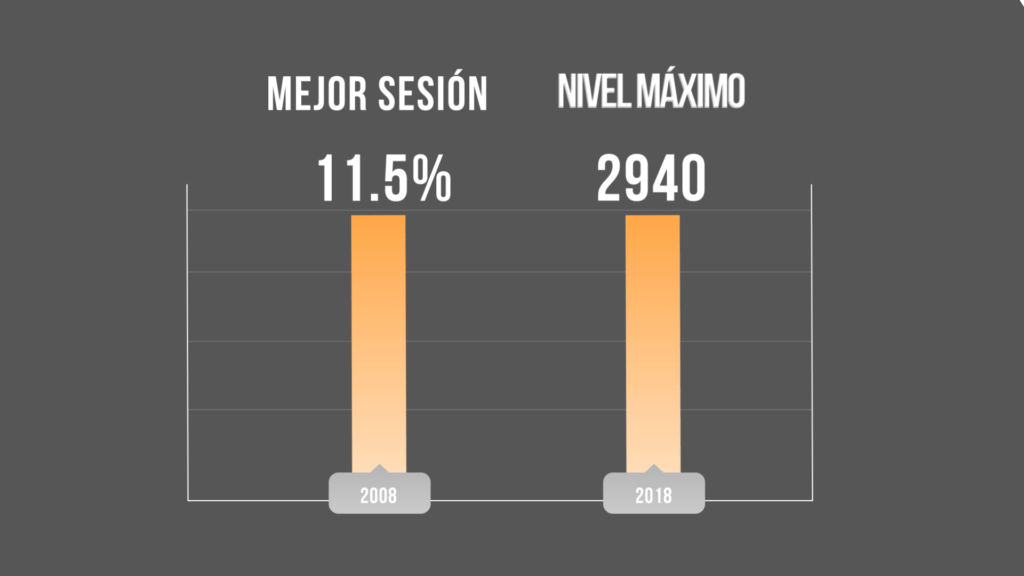 MEJOR SESIÓN

11.5%

2008

NIVEL MÁXIMO

2940

2018