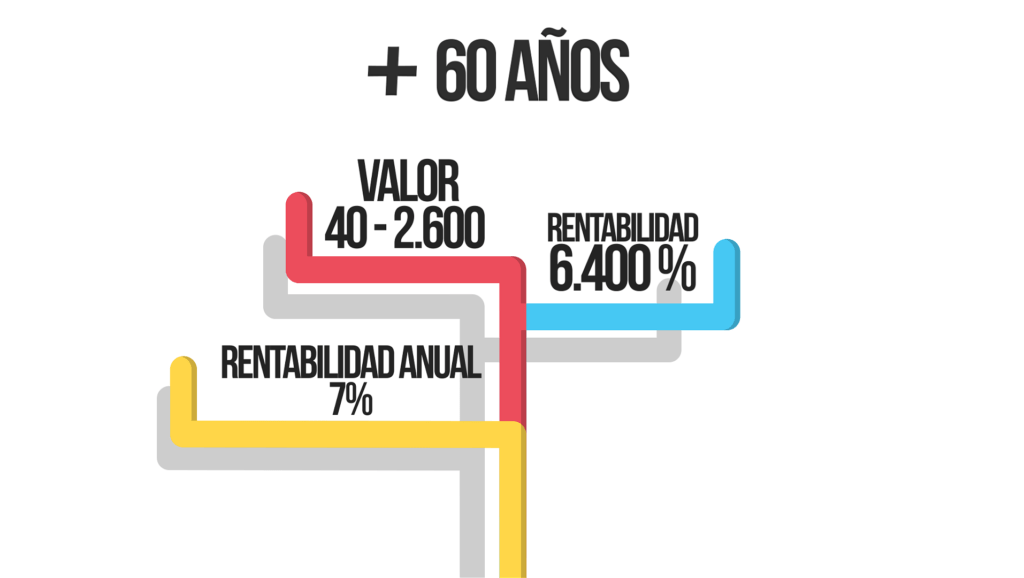 + 60 AÑOS

VALOR
40 - 2.600

RENTABILIDAD
6.400 %

RENTABILIDAD ANUAL
7%